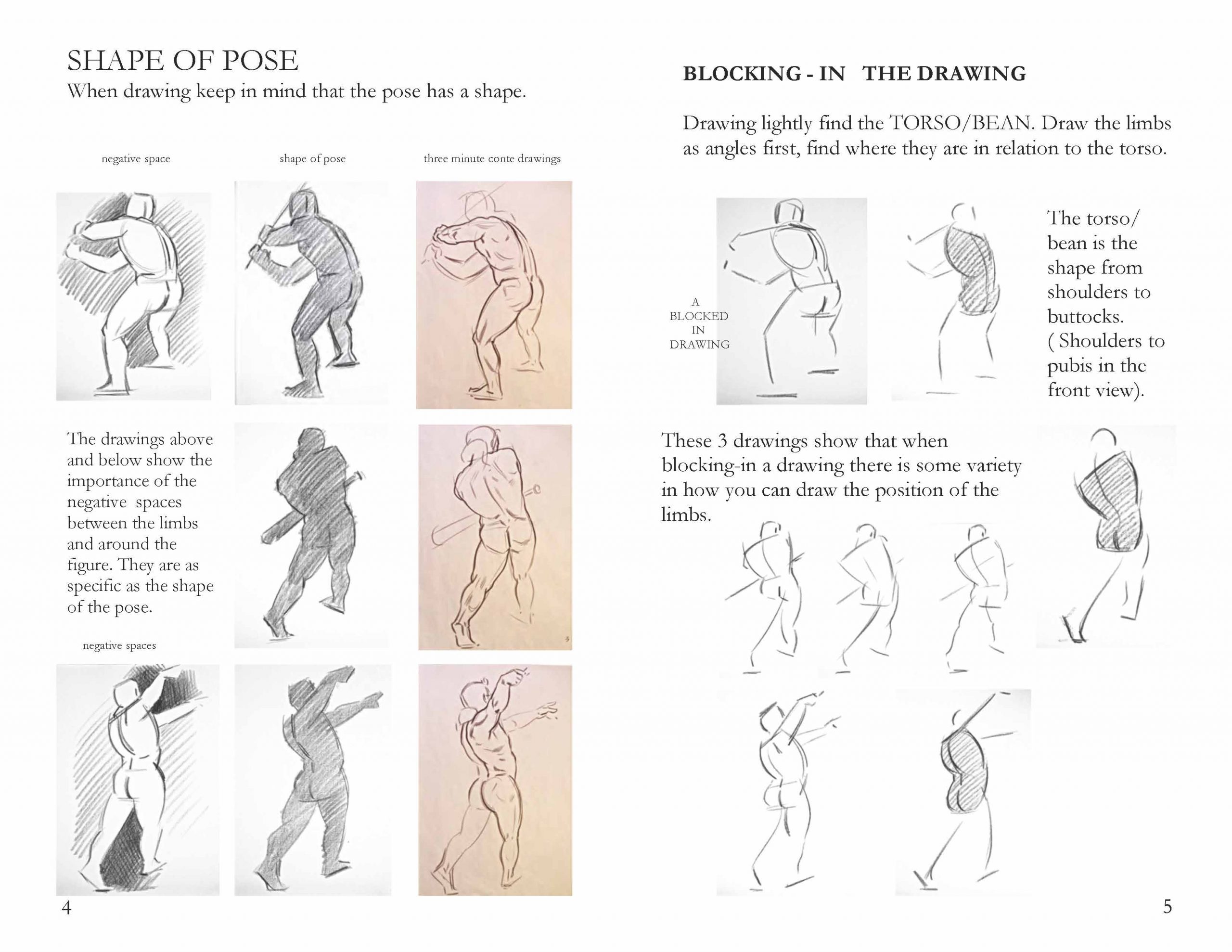 SHAPE OF POSE
When drawing keep in mind that the pose has a shape.

negative space

shape of pose

three minute conte drawings

The drawings above and below show the importance of the negative spaces between the limbs and around the figure. They are as specific as the shape of the pose.

negative spaces

4

BLOCKING - IN THE DRAWING

Drawing lightly find the TORSO/BEAN. Draw the limbs as angles first, find where they are in relation to the torso.

A BLOCKED IN DRAWING

The torso/ bean is the shape from shoulders to buttocks. ( Shoulders to pubis in the front view).

These 3 drawings show that when blocking-in a drawing there is some variety in how you can draw the position of the limbs.

5